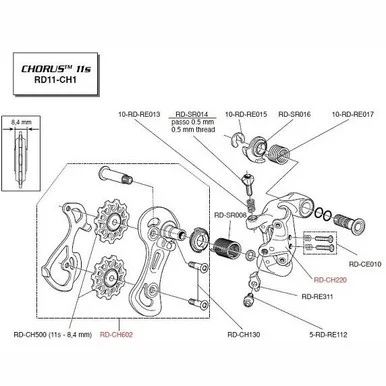 CHORUS™ 11s
RD11-CH1

8,4 mm

10-RD-RE013

RD-SR014
passo 0.5 mm
0.5 mm thread

10-RD-RE015

RD-SR016

10-RD-RE017

RD-SR008

RD-CE010

RD-CH220

RD-RE311

5-RD-RE112

RD-CH130

RD-CH500 (11s - 8,4 mm)

RD-CH602